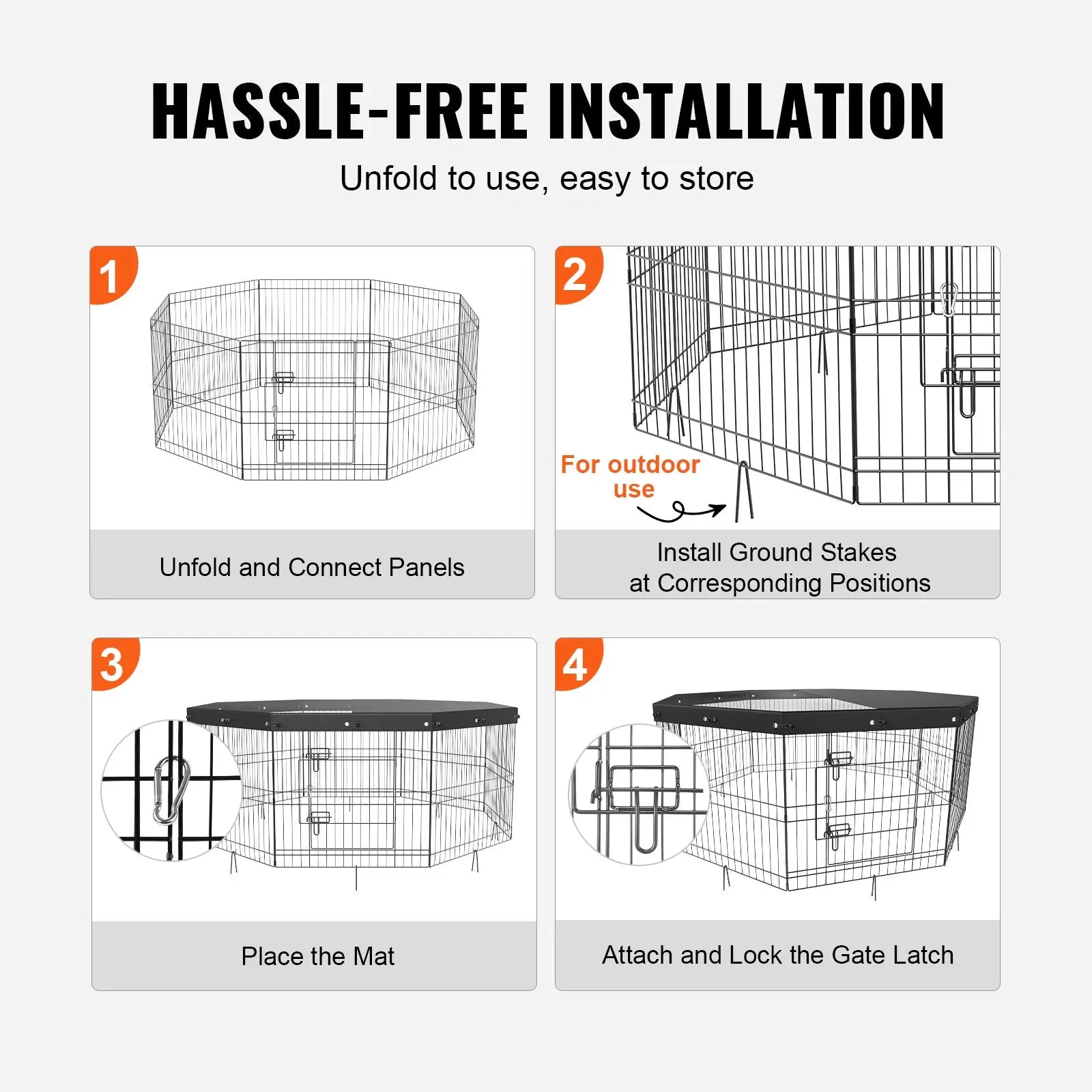 HASSLE-FREE INSTALLATION

Unfold to use, easy to store

1

Unfold and Connect Panels

2

For outdoor use

Install Ground Stakes at Corresponding Positions

3

Place the Mat

4

Attach and Lock the Gate Latch